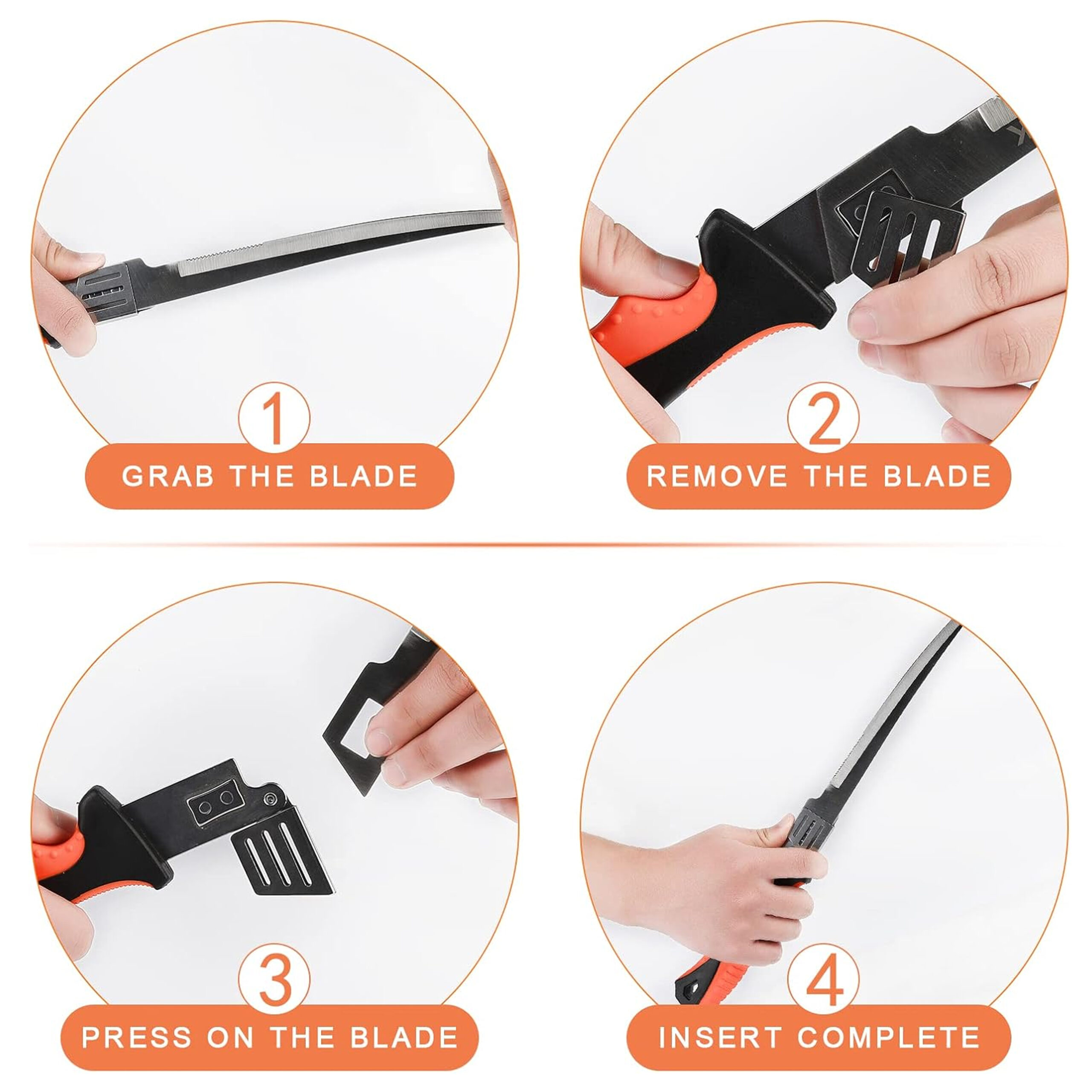 1
GRAB THE BLADE

2
REMOVE THE BLADE

3
PRESS ON THE BLADE

4
INSERT COMPLETE